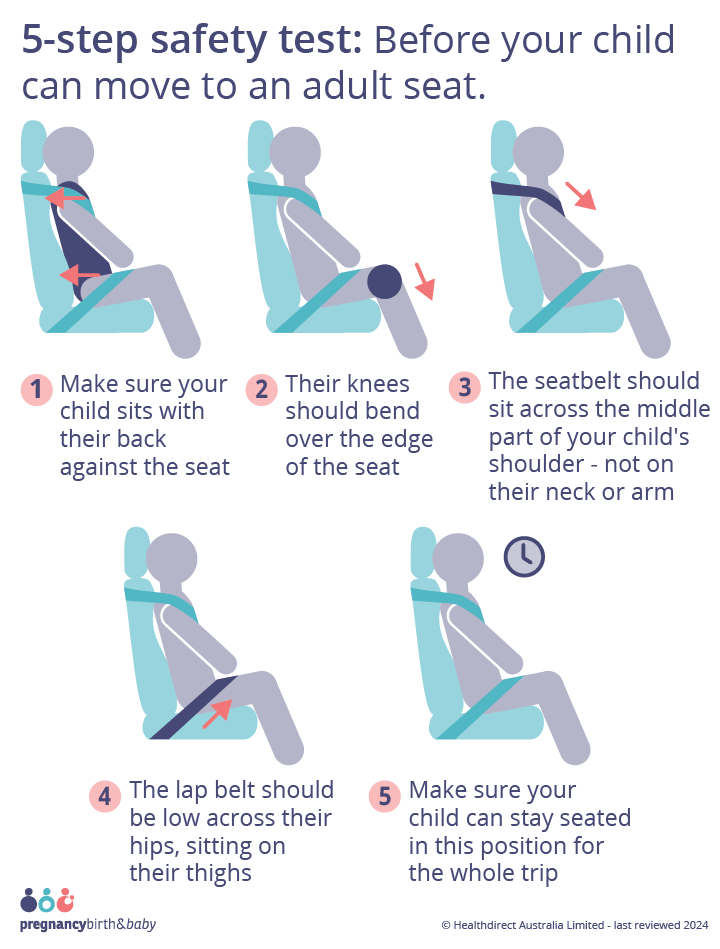 5-step safety test: Before your child can move to an adult seat.

1 Make sure your child sits with their back against the seat

2 Their knees should bend over the edge of the seat

3 The seatbelt should sit across the middle part of your child's shoulder - not on their neck or arm

4 The lap belt should be low across their hips, sitting on their thighs

5 Make sure your child can stay seated in this position for the whole trip

pregnancybirth&baby

© Healthdirect Australia Limited - last reviewed 2024