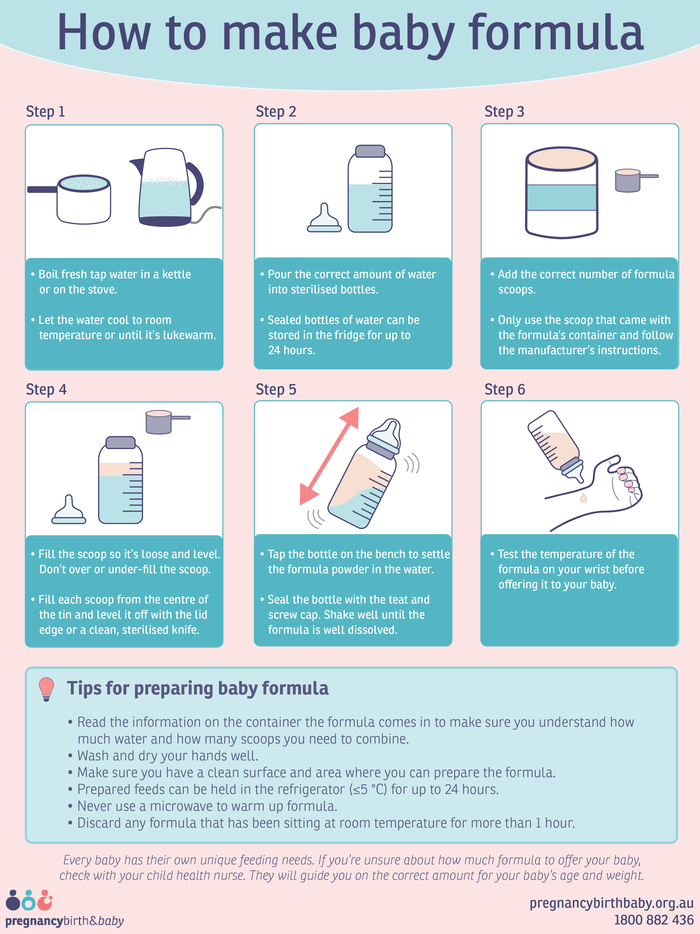 How to make baby formula

Step 1

• Boil fresh tap water in a kettle or on the stove.

• Let the water cool to room temperature or until it's lukewarm.

Step 2

• Pour the correct amount of water into sterilised bottles.

• Sealed bottles of water can be stored in the fridge for up to 24 hours.

Step 3

• Add the correct number of formula scoops.

• Only use the scoop that came with the formula's container and follow the manufacturer's instructions.

Step 4

• Fill the scoop so it's loose and level. Don't over or under-fill the scoop.

• Fill each scoop from the centre of the tin and level it off with the lid edge or a clean, sterilised knife.

Step 5

• Tap the bottle on the bench to settle the formula powder in the water.

• Seal the bottle with the teat and screw cap. Shake well until the formula is well dissolved.

Step 6

• Test the temperature of the formula on your wrist before offering it to your baby.

Tips for preparing baby formula

• Read the information on the container the formula comes in to make sure you understand how much water and how many scoops you need to combine.
• Wash and dry your hands well.
• Make sure you have a clean surface and area where you can prepare the formula.
• Prepared feeds can be held in the refrigerator (≤5 °C) for up to 24 hours.
• Never use a microwave to warm up formula.
• Discard any formula that has been sitting at room temperature for more than 1 hour.

Every baby has their own unique feeding needs. If you're unsure about how much formula to offer your baby, check with your child health nurse. They will guide you on the correct amount for your baby's age and weight.

pregnancybirth&baby

pregnancybirthbaby.org.au
1800 882 436