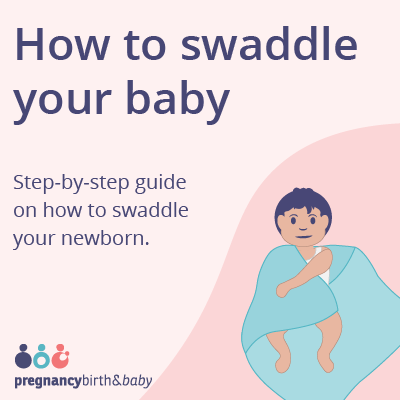 How to swaddle your baby

Step-by-step guide on how to swaddle your newborn.

pregnancybirth&baby